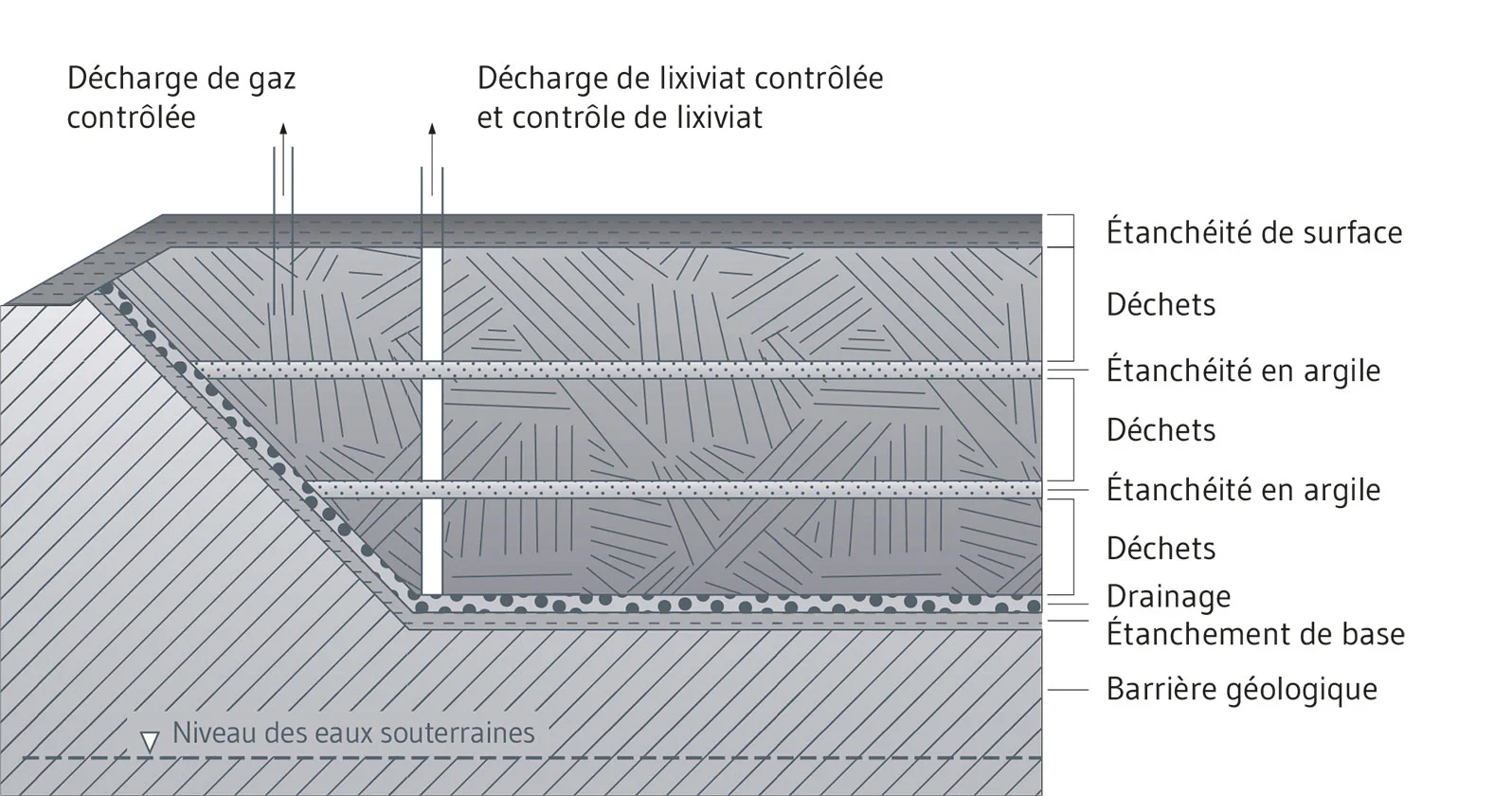 Décharge de gaz contrôlée

Décharge de lixiviat contrôlée et contrôle de lixiviat

Étanchéité de surface

Déchets

Étanchéité en argile

Déchets

Étanchéité en argile

Déchets

Drainage

Étanchement de base

Barrière géologique

Niveau des eaux souterraines